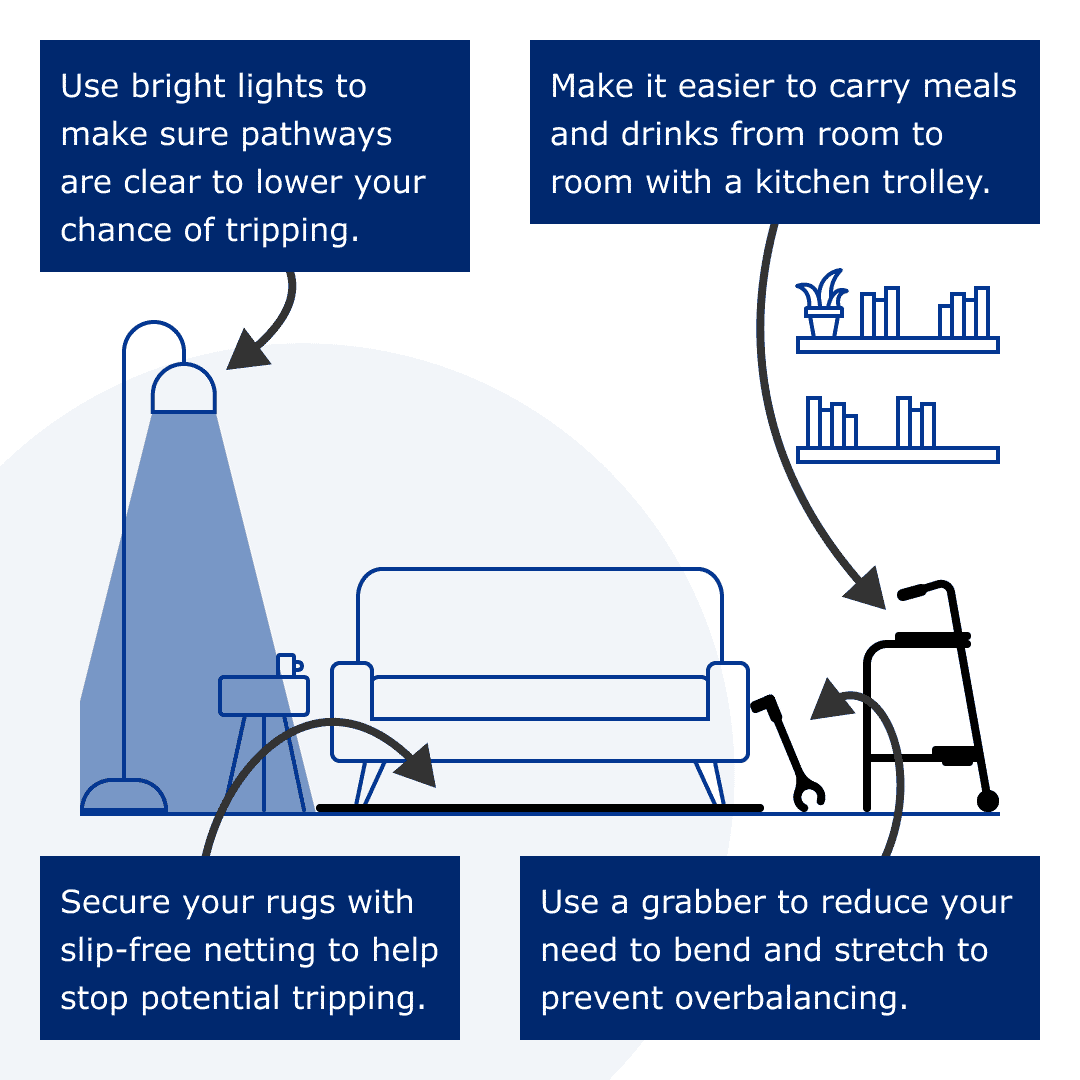 Use bright lights to make sure pathways are clear to lower your chance of tripping.

Make it easier to carry meals and drinks from room to room with a kitchen trolley.

Secure your rugs with slip-free netting to help stop potential tripping.

Use a grabber to reduce your need to bend and stretch to prevent overbalancing.